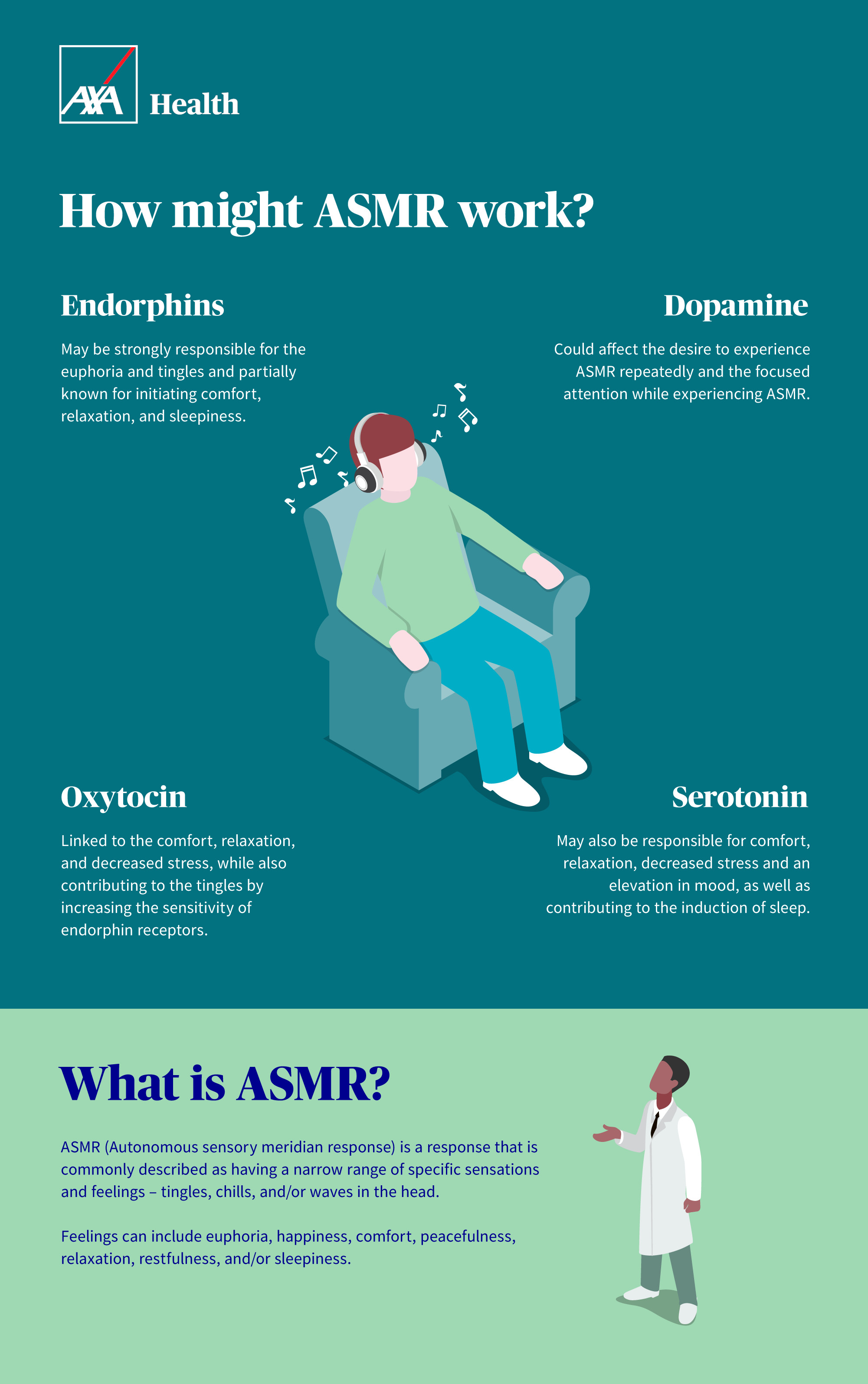 AXA Health

How might ASMR work?

Endorphins

May be strongly responsible for the euphoria and tingles and partially known for initiating comfort, relaxation, and sleepiness.

Dopamine

Could affect the desire to experience ASMR repeatedly and the focused attention while experiencing ASMR.

Oxytocin

Linked to the comfort, relaxation, and decreased stress, while also contributing to the tingles by increasing the sensitivity of endorphin receptors.

Serotonin

May also be responsible for comfort, relaxation, decreased stress and an elevation in mood, as well as contributing to the induction of sleep.

What is ASMR?

ASMR (Autonomous sensory meridian response) is a response that is commonly described as having a narrow range of specific sensations and feelings – tingles, chills, and/or waves in the head.

Feelings can include euphoria, happiness, comfort, peacefulness, relaxation, restfulness, and/or sleepiness.